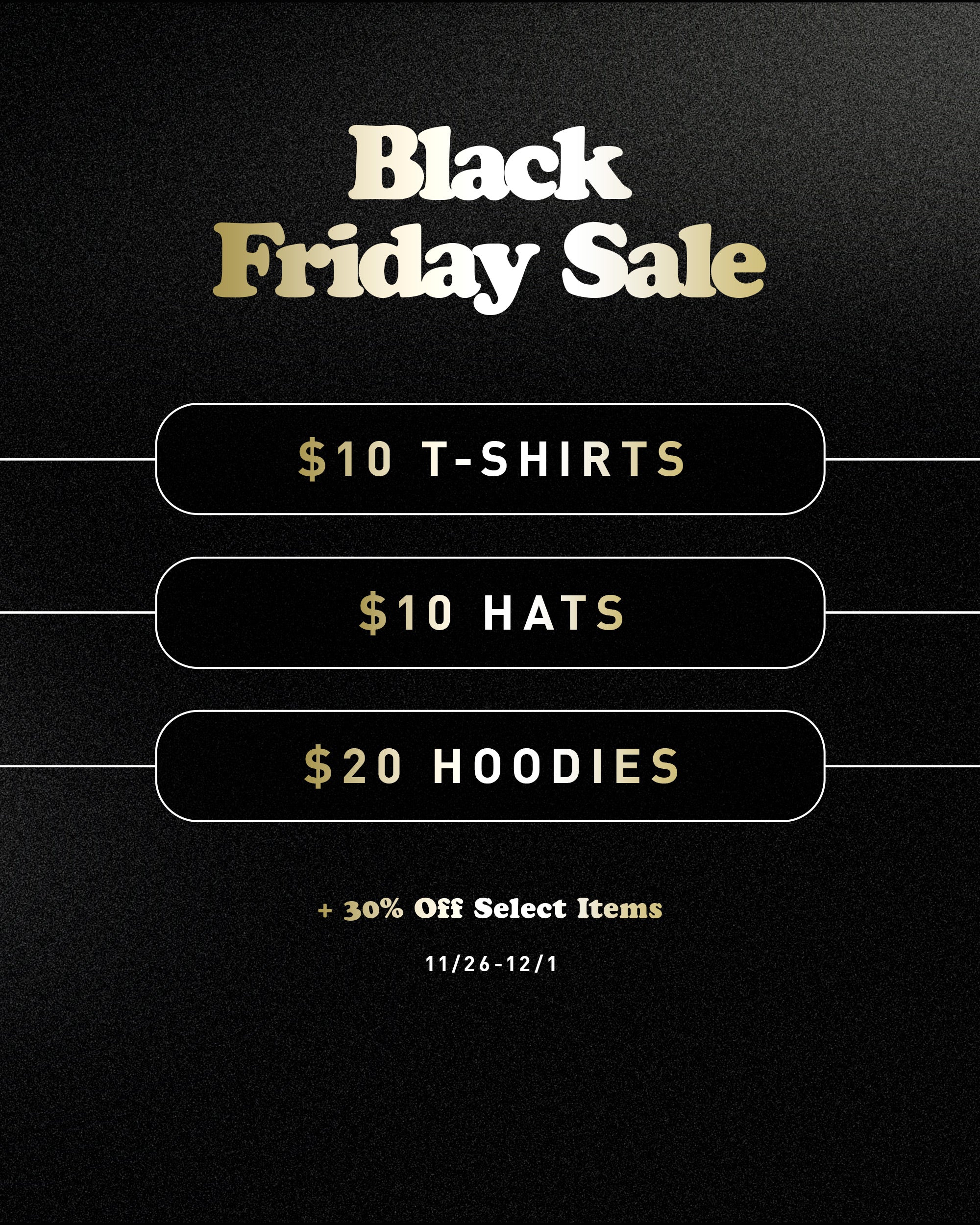 Black
Friday Sale

$10 T-SHIRTS

$10 HATS

$20 HOODIES

+ 30% Off Select Items

11/26-12/1